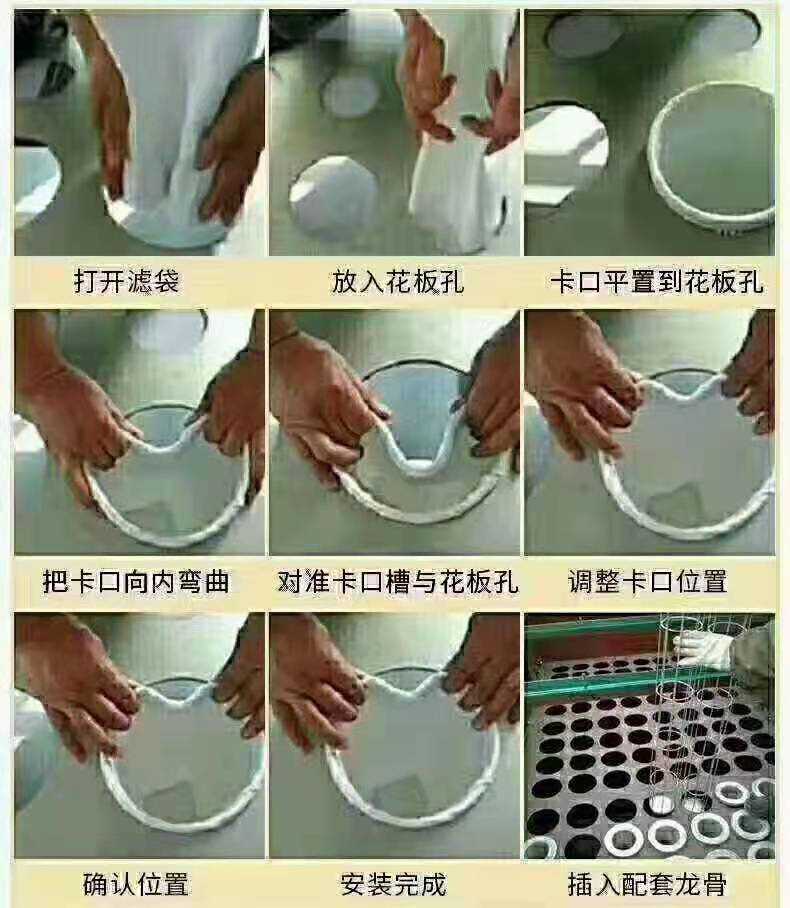 打开滤袋

放入花板孔

卡口平置到花板孔

把卡口向内弯曲

对准卡口槽与花板孔

调整卡口位置

确认位置

安装完成

插入配套龙骨